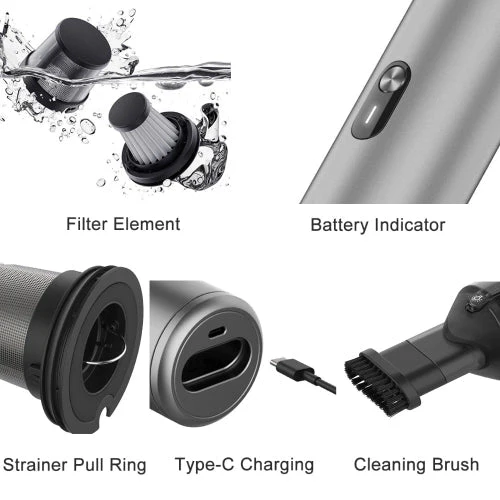 Filter Element

Battery Indicator

Strainer Pull Ring

Type-C Charging

Cleaning Brush